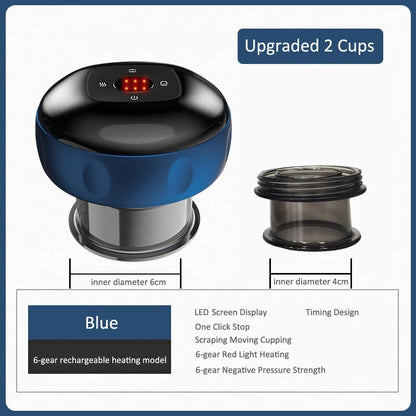 Upgraded 2 Cups

inner diameter 6cm

inner diameter 4cm

Blue

6-gear rechargeable heating model

LED Screen Display

Timing Design

One Click Stop

Scraping Moving Cupping

6-gear Red Light Heating

6-gear Negative Pressure Strength